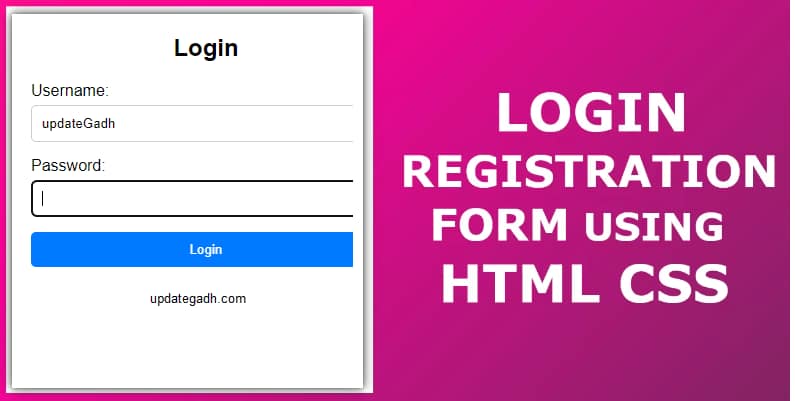 Login

Username:

updateGadh

Password:

Login

updategadh.com

LOGIN REGISTRATION FORM USING HTML CSS